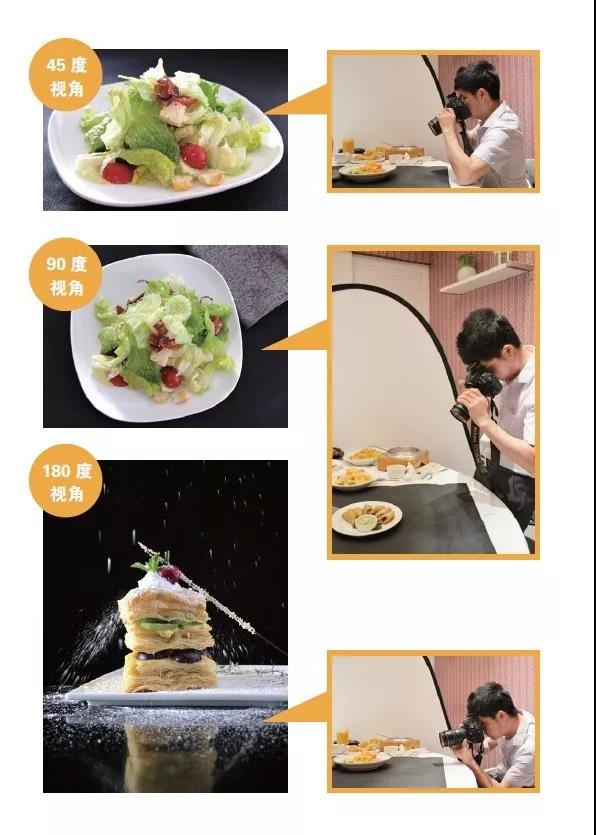 45 度
视角

90 度
视角

180 度
视角